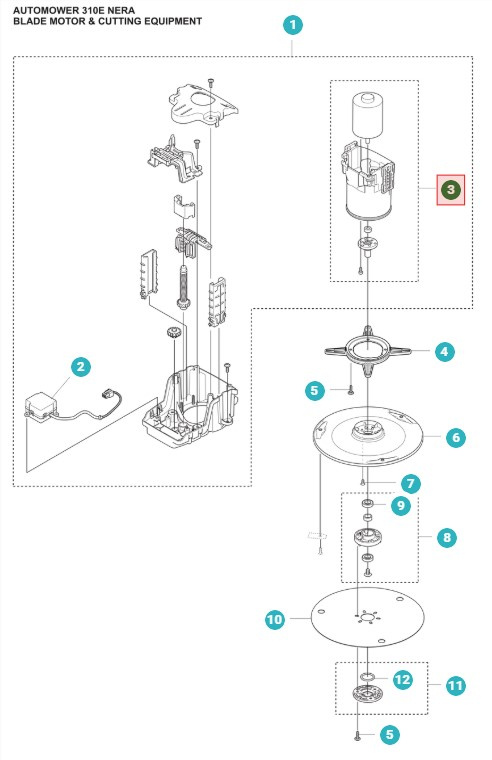 AUTOMOWER 310E NERA
BLADE MOTOR & CUTTING EQUIPMENT

1
3
2
4
5
6
7
9
8
10
12
11
5