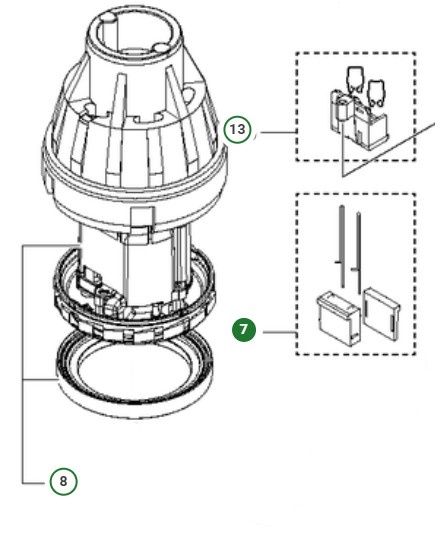 13
7
8