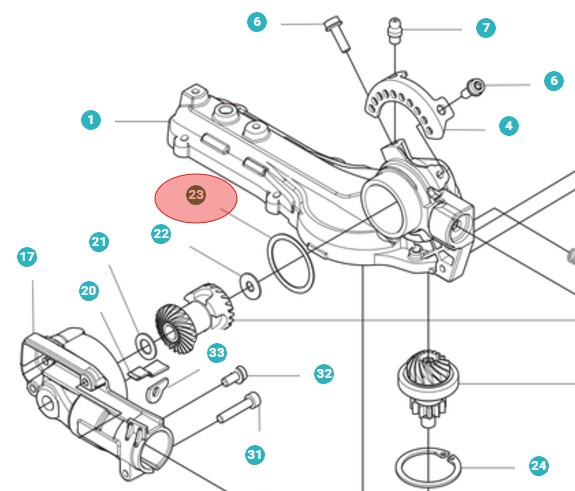 6
7
6
1
4
23
22
21
17
20
33
32
31
24