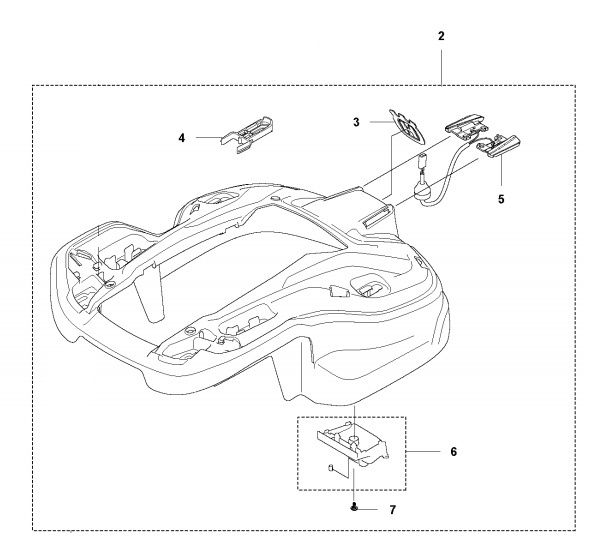 2
3
4
5
6
7