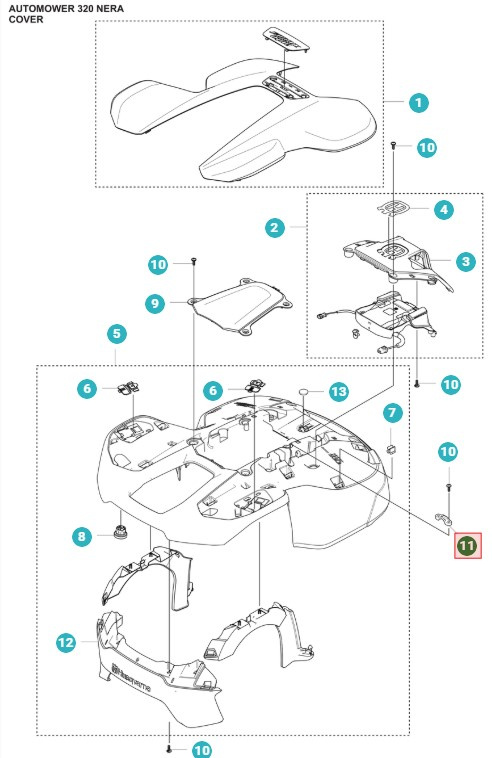 AUTOMOWER 320 NERA
COVER

1
10
4
2
3
10
9
5
10
6
6
13
7
10
8
11
12
10