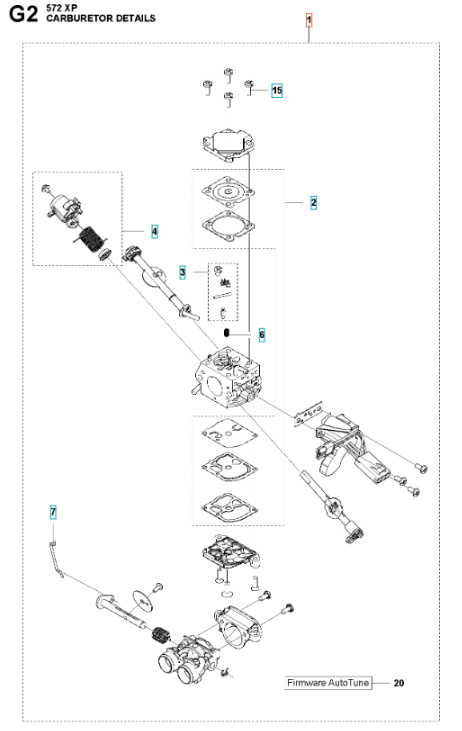 G2 572 XP
CARBURETOR DETAILS

1

15

2

4

3

6

7

Firmware AutoTune 20