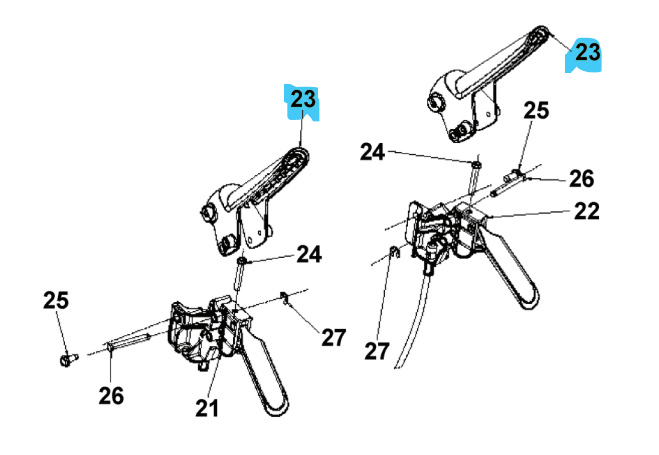 23
23
25
24
26
22
24
25
27
27
26
21