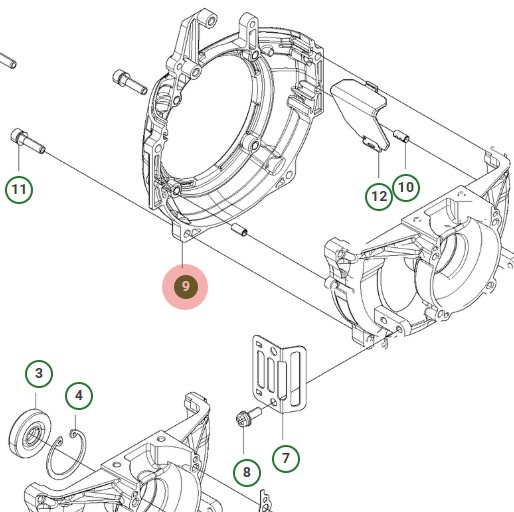 11

12

10

9

3

4

7

8