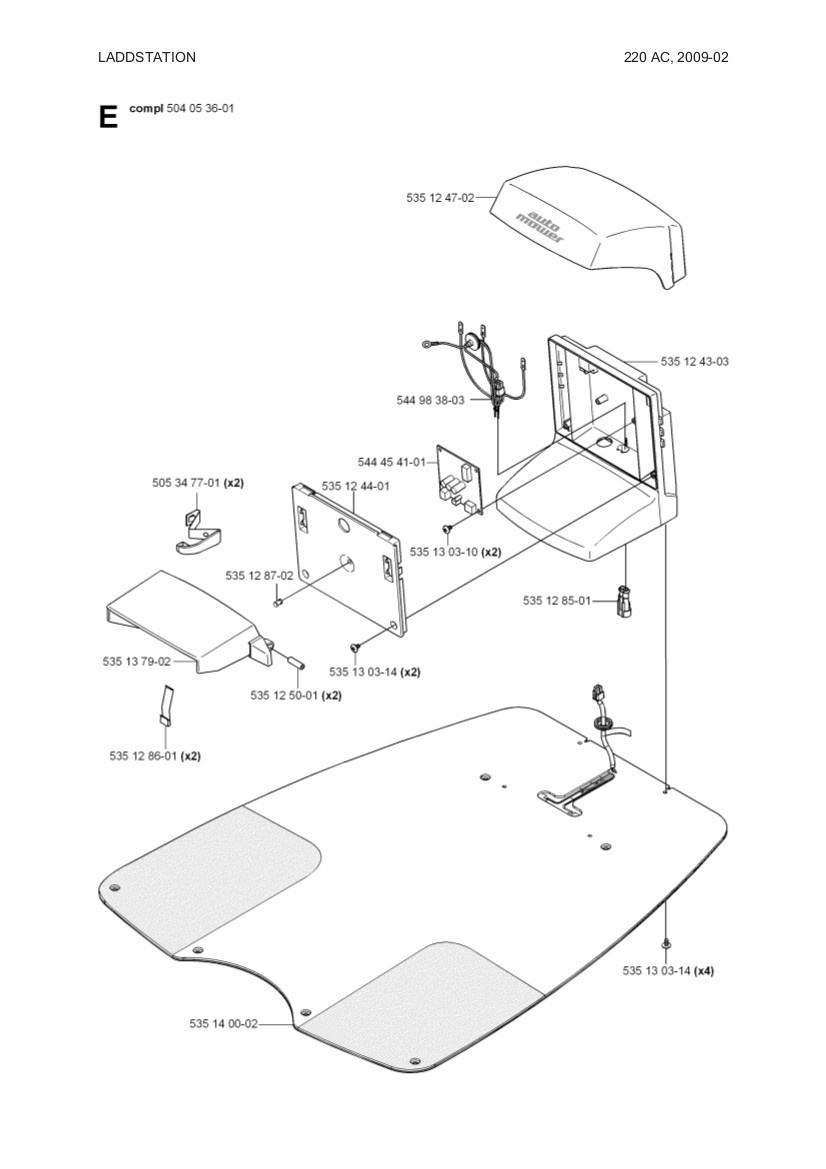 LADDSTATION

220 AC, 2009-02

E compl 504 05 36-01

535 12 47-02

auto mower

535 12 43-03

544 98 38-03

544 45 41-01

505 34 77-01 (x2)

535 12 44-01

535 13 03-10 (x2)

535 12 87-02

535 12 85-01

535 13 79-02

535 13 03-14 (x2)

535 12 50-01 (x2)

535 12 86-01 (x2)

535 13 03-14 (x4)

535 14 00-02