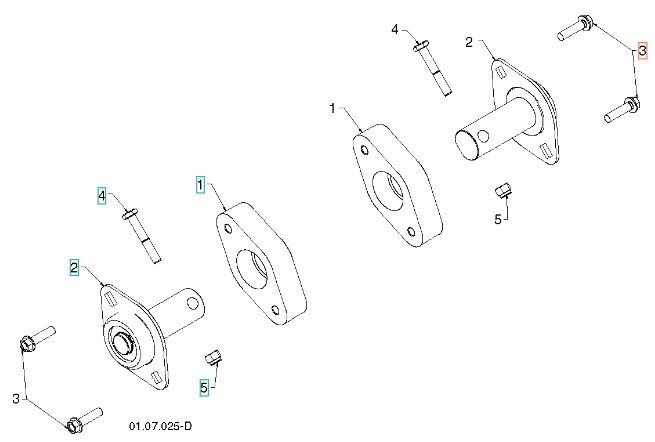 4
2
3
1
5
4
1
2
5
3
01.07.025-D