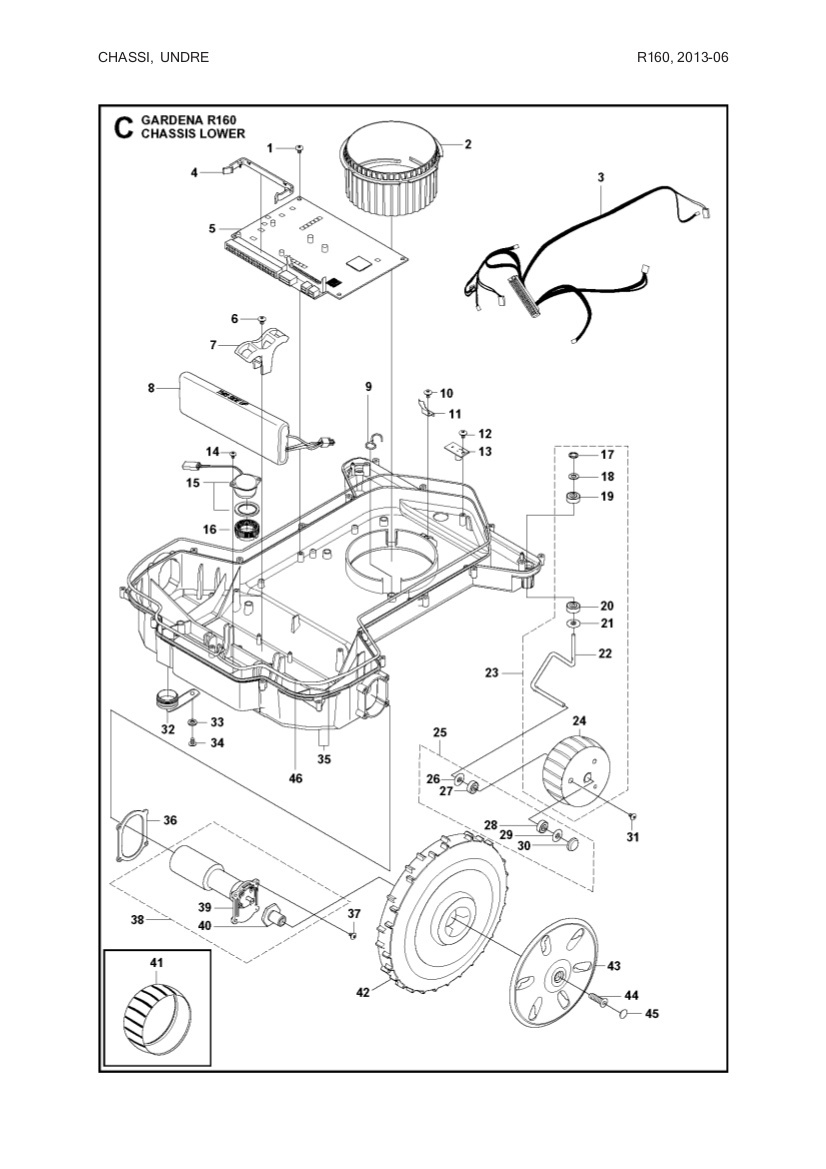 CHASSI, UNDRE

R160, 2013-06

C GARDENA R160
CHASSIS LOWER

1
2
3
4
5
6
7
8
9
10
11
12
13
14
15
16
17
18
19
20
21
22
23
24
25
26
27
28
29
30
31
32
33
34
35
46
36
37
38
39
40
41
42
43
44
45