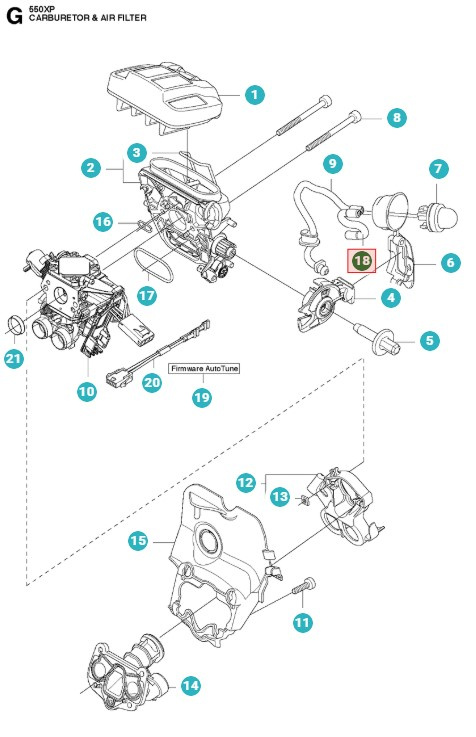 G 550XP
CARBURETOR & AIR FILTER

1
8
3
2
9
7
16
18
6
17
4
5
21
10
20
Firmware AutoTune
19
12
13
15
11
14