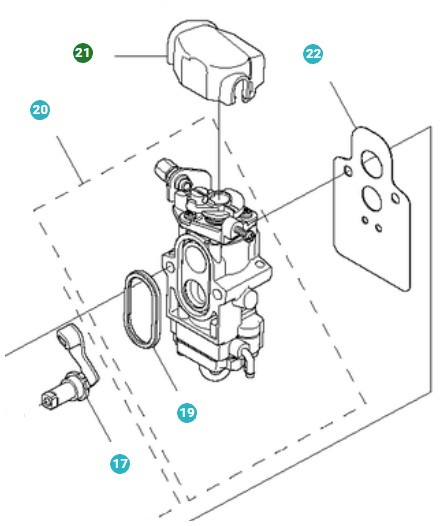 21
22
20
19
17