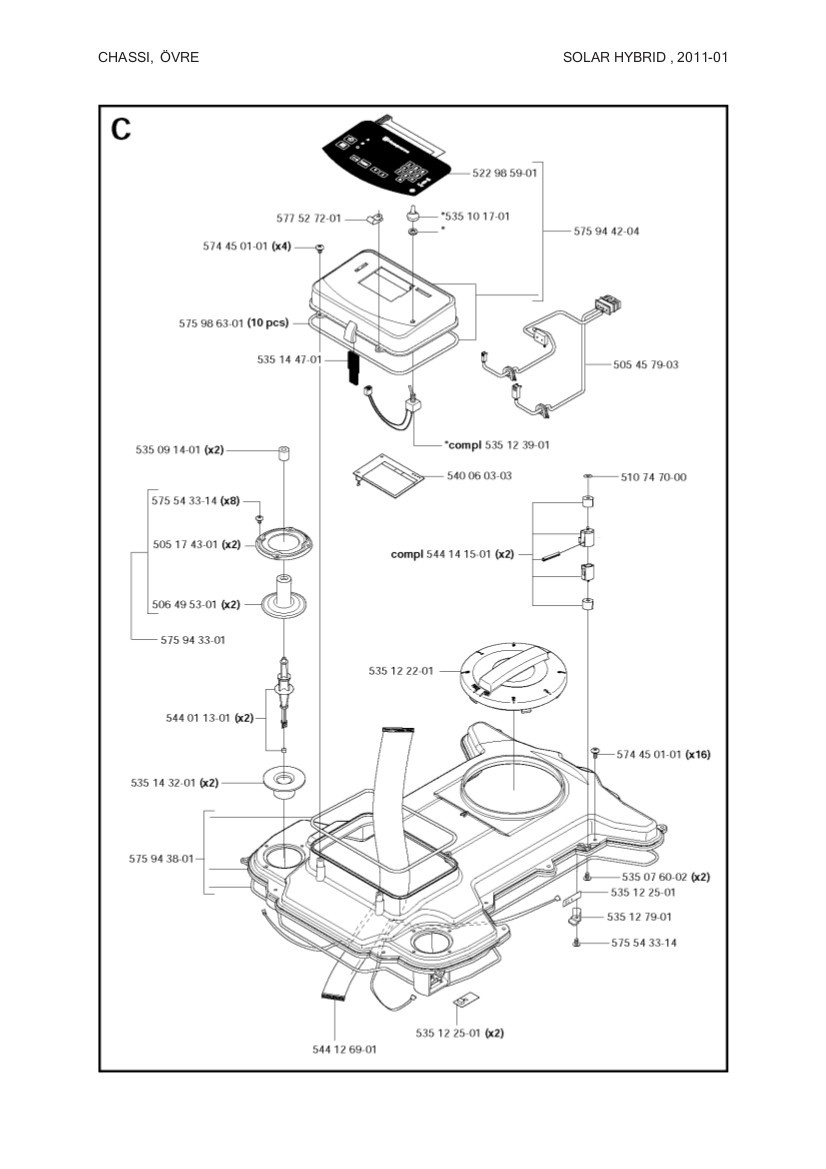 CHASSI, ÖVRE

SOLAR HYBRID , 2011-01

C

522 98 59-01

577 52 72-01

*535 10 17-01

*

575 94 42-04

574 45 01-01 (x4)

575 98 63-01 (10 pcs)

535 14 47-01

505 45 79-03

*compl 535 12 39-01

535 09 14-01 (x2)

540 06 03-03

510 74 70-00

575 54 33-14 (x8)

505 17 43-01 (x2)

compl 544 14 15-01 (x2)

506 49 53-01 (x2)

575 94 33-01

535 12 22-01

544 01 13-01 (x2)

574 45 01-01 (x16)

535 14 32-01 (x2)

575 94 38-01

535 07 60-02 (x2)

535 12 25-01

535 12 79-01

575 54 33-14

535 12 25-01 (x2)

544 12 69-01