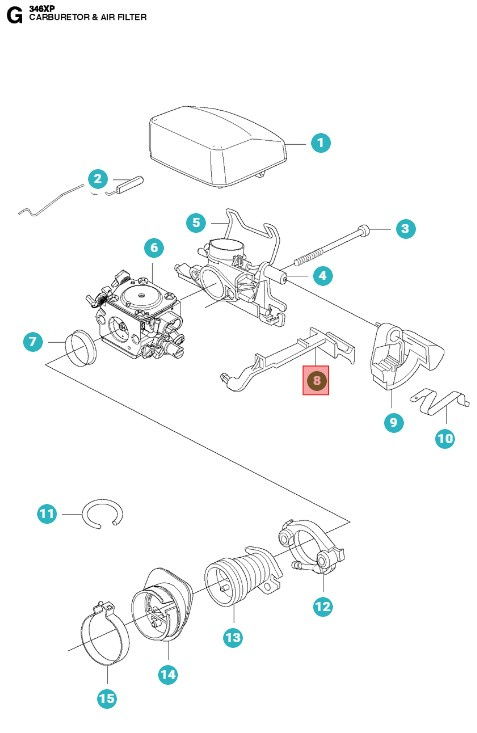 G
346XP
CARBURETOR & AIR FILTER

1
2
5
3
6
4
7
8
9
10
11
12
13
14
15