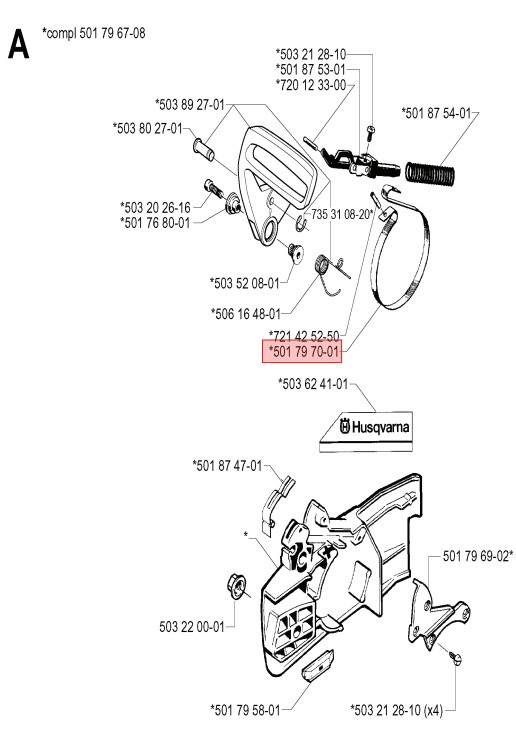 A *compl 501 79 67-08

*503 21 28-10
*501 87 53-01
*720 12 33-00
*503 89 27-01
*501 87 54-01
*503 80 27-01
*503 20 26-16
*501 76 80-01
735 31 08-20*
*503 52 08-01
*506 16 48-01
*721 42 52-50
*501 79 70-01
*503 62 41-01
Husqvarna
*501 87 47-01
*
501 79 69-02*
503 22 00-01
*501 79 58-01
*503 21 28-10 (x4)