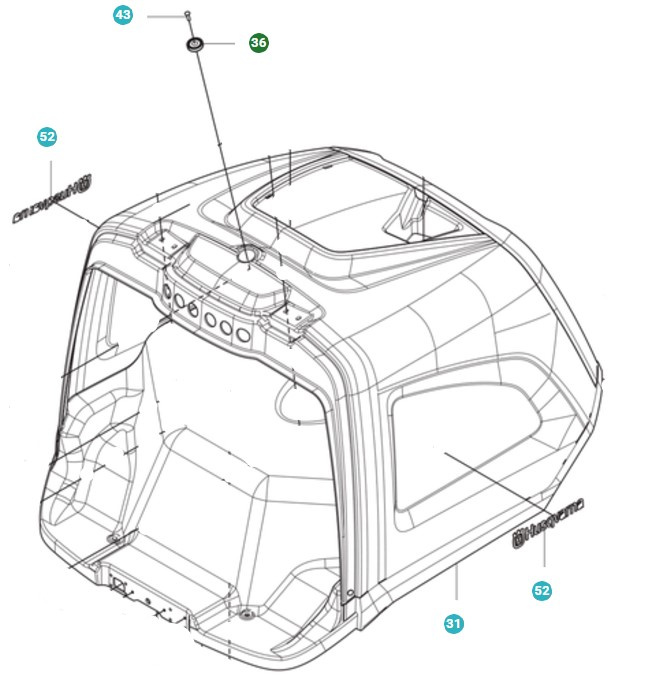 43

36

52

Husqvarna

Husqvarna

52

31