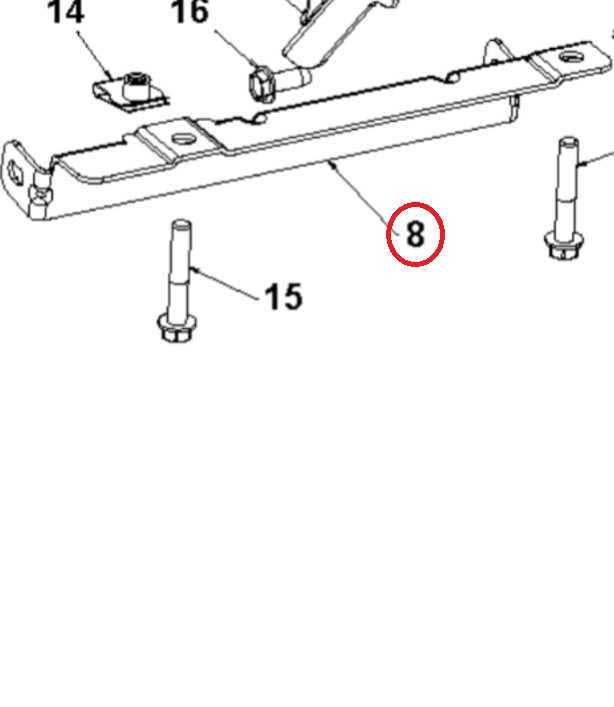 14
16
8
15