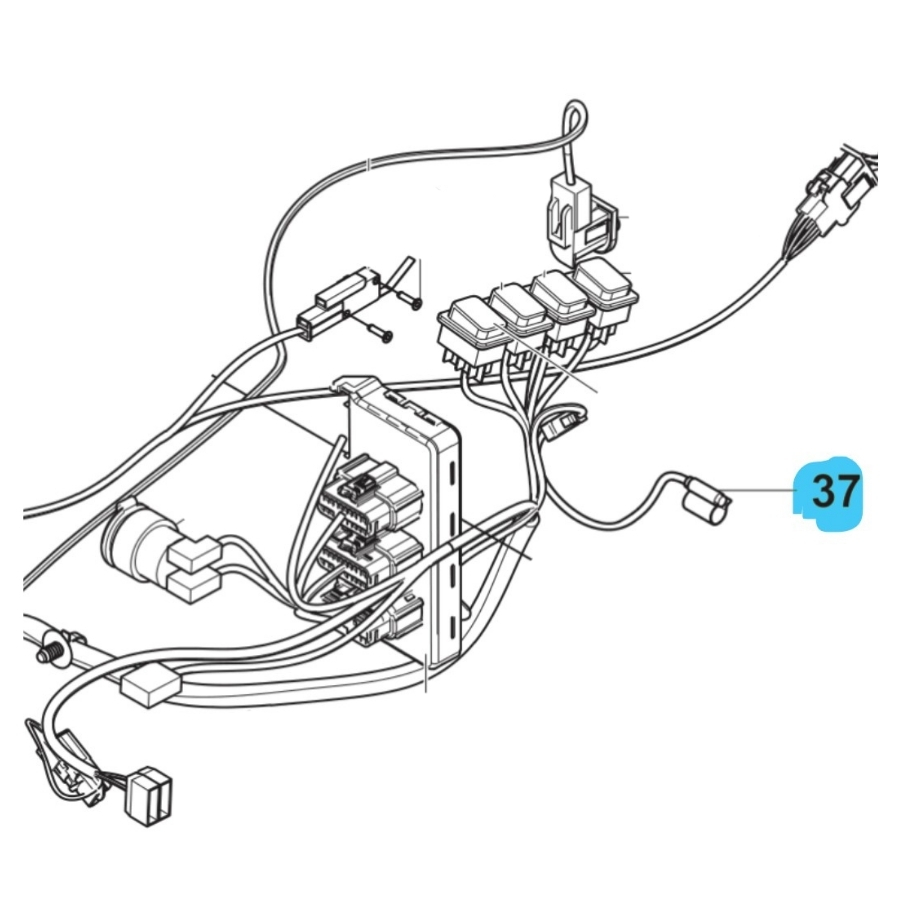 37