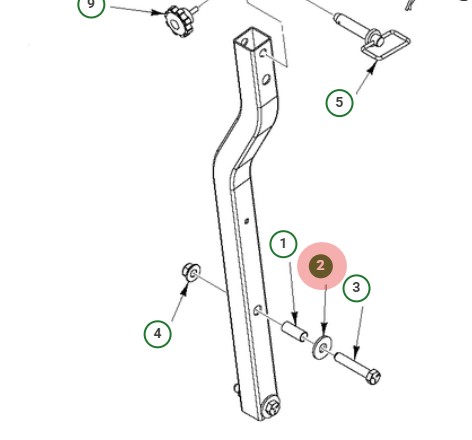 9
5
1
2
3
4