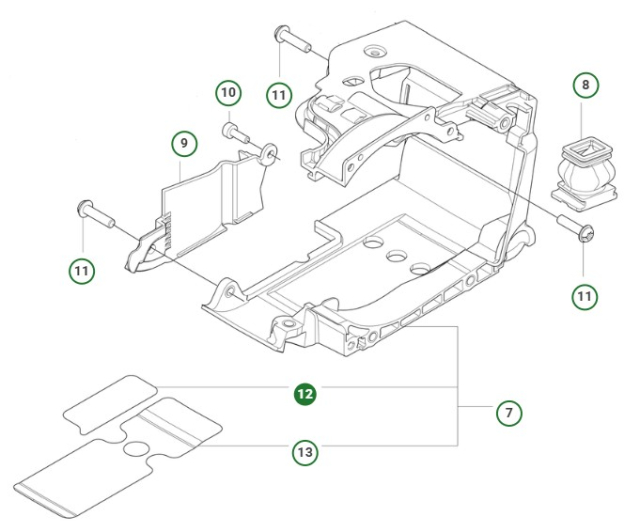 11
10
8
9
11
11
12
7
13