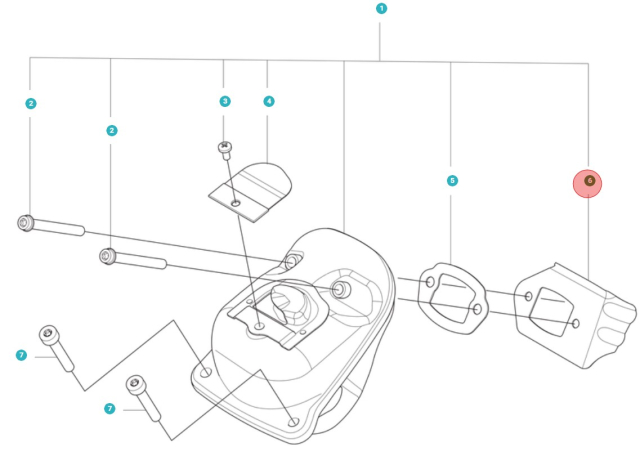 1
2
2
3
4
5
6
7
7