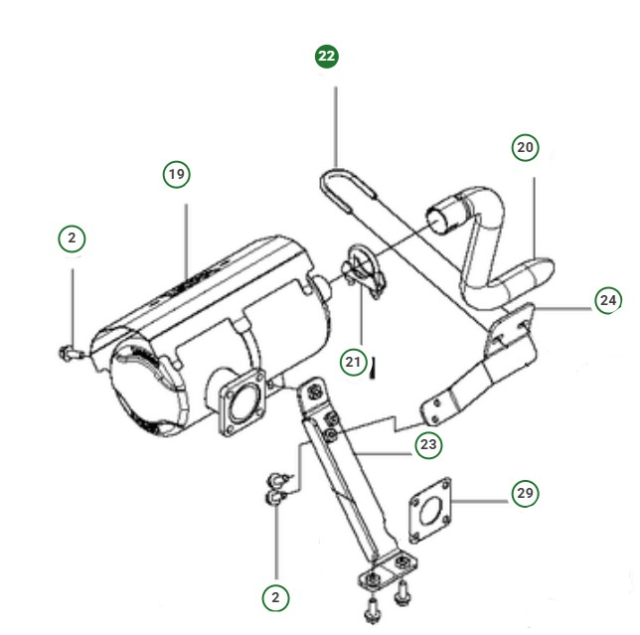 22
20
19
2
24
21
23
29
2