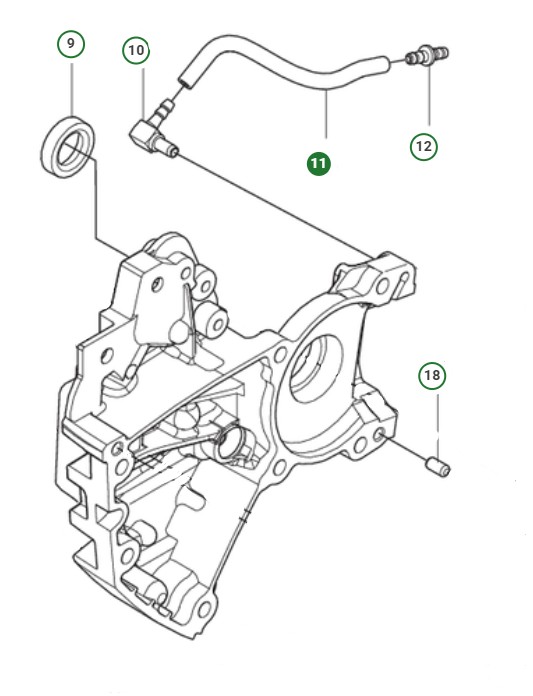 9
10
11
12
18