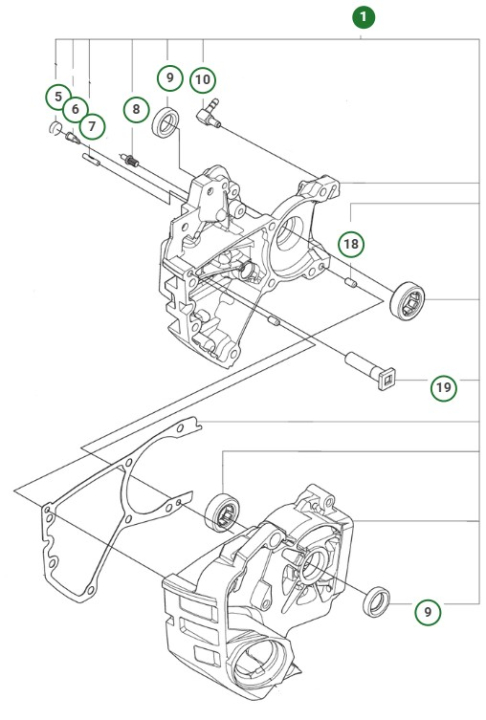 1
5
6
7
8
9
10
18
19
9