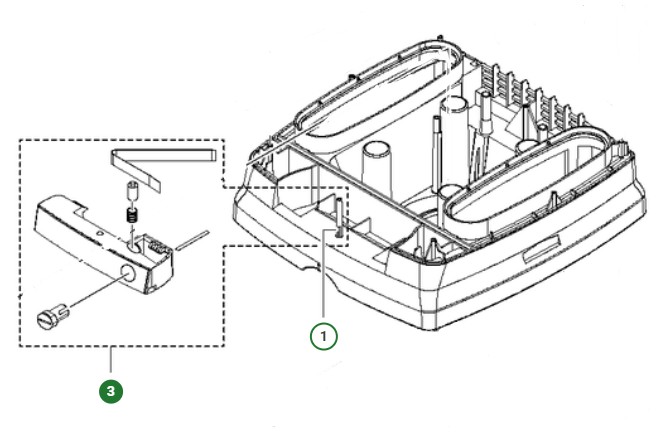 1

3