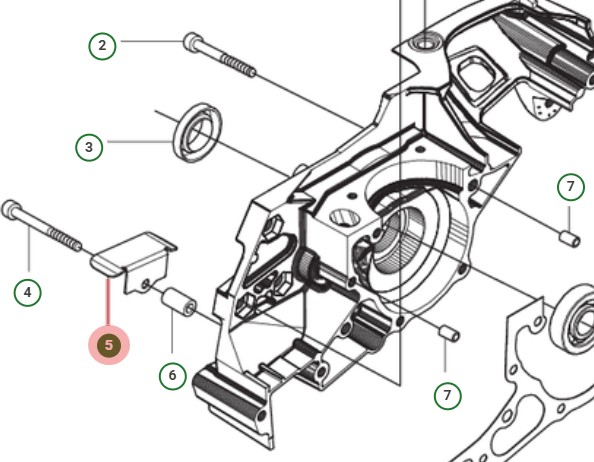 2
3
7
4
5
6
7