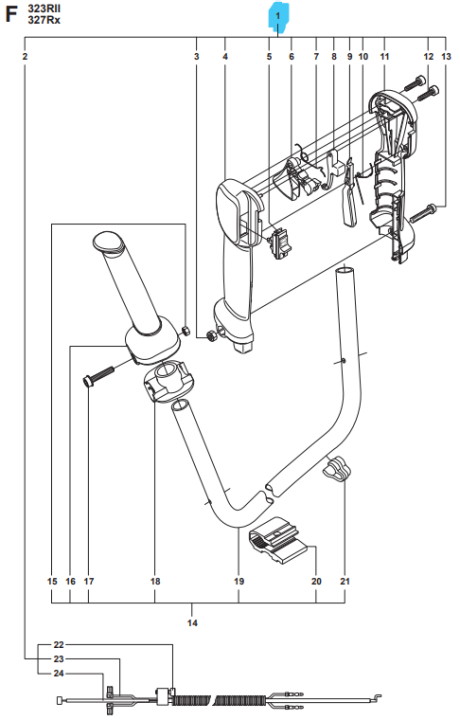 F 323RII
327Rx

1

2
3
4
5
6
7
8
9
10
11
12
13

15
16
17
18
19
20
21

14

22
23
24