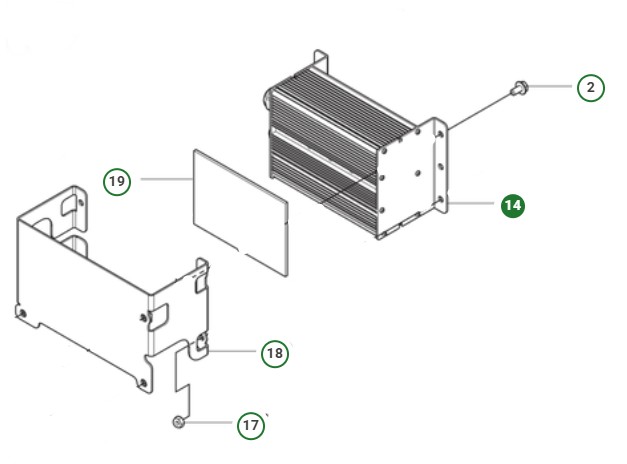 2
19
14
18
17