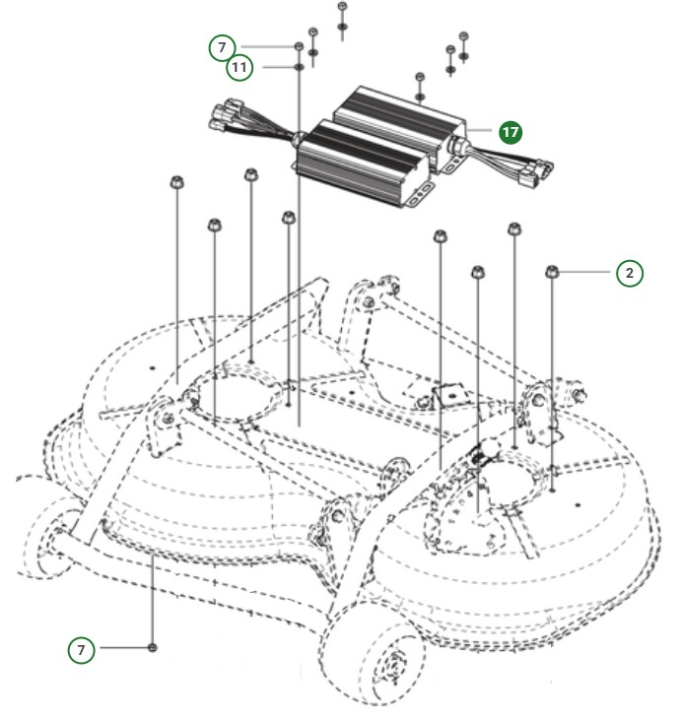 7
11
17
2
7